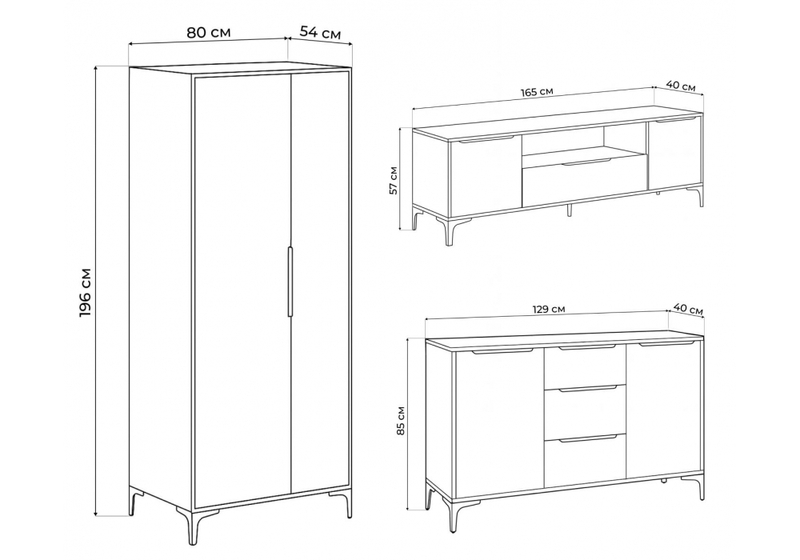 80 см
54 см
196 см
165 см
40 см
57 см
129 см
40 см
85 см