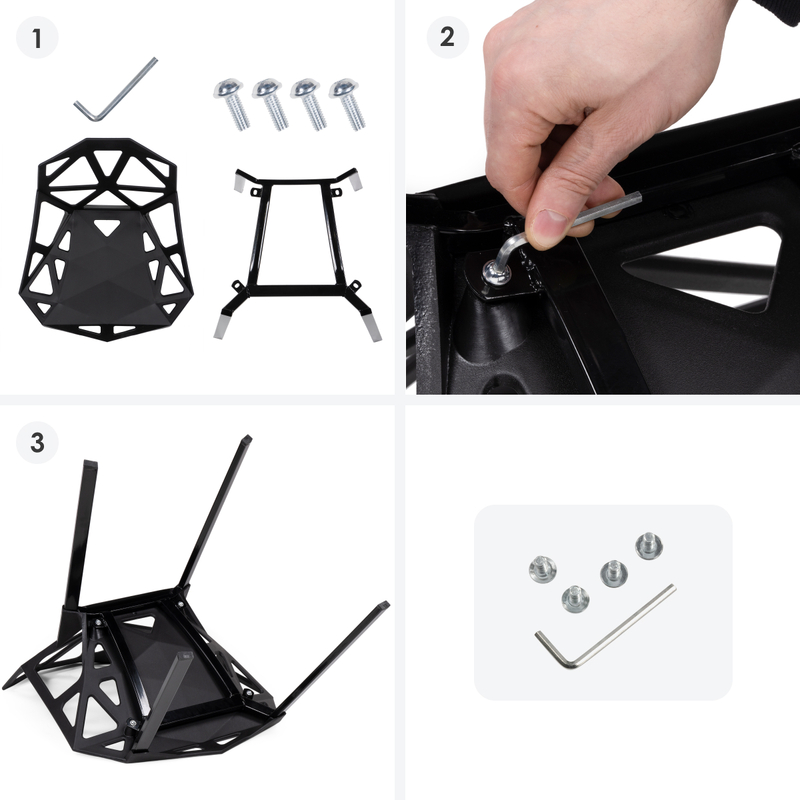 1

2

3