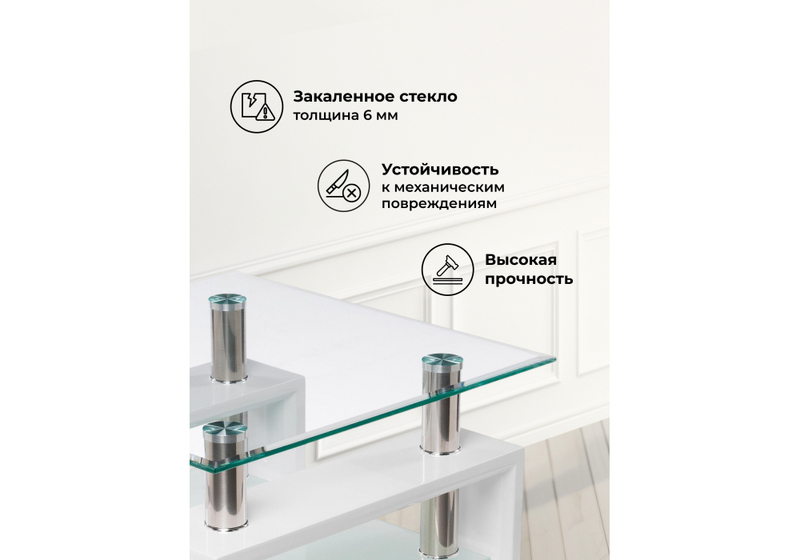 Закаленное стекло
толщина 6 мм

Устойчивость
к механическим
повреждениям

Высокая
прочность