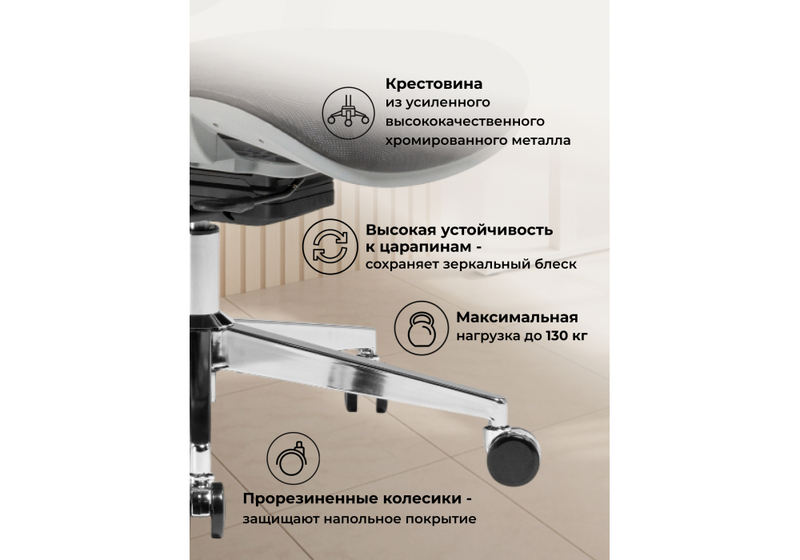 Крестовина
из усиленного высококачественного хромированного металла

Высокая устойчивость к царапинам - сохраняет зеркальный блеск

Максимальная нагрузка до 130 кг

Прорезиненные колесики - защищают напольное покрытие