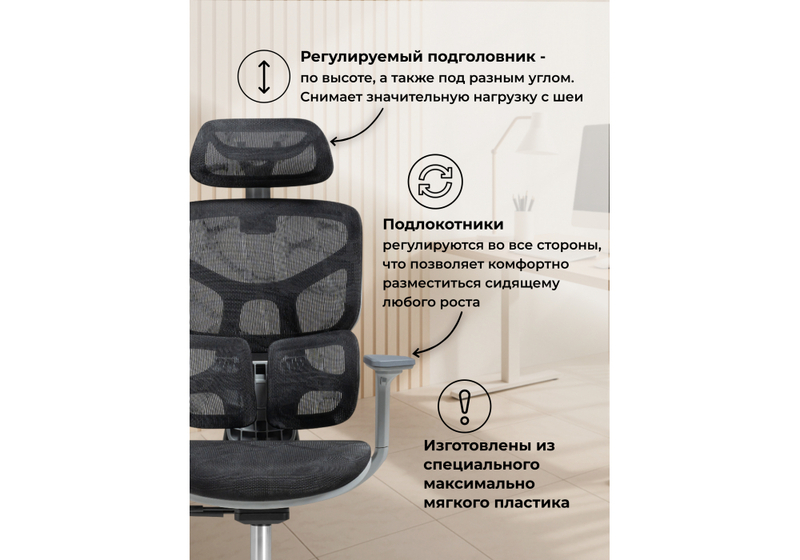 Регулируемый подголовник -
по высоте, а также под разным углом.
Снимает значительную нагрузку с шеи

Подлокотники
регулируются во все стороны, что позволяет комфортно разместиться сидящему любого роста

Изготовлены из специального максимально мягкого пластика