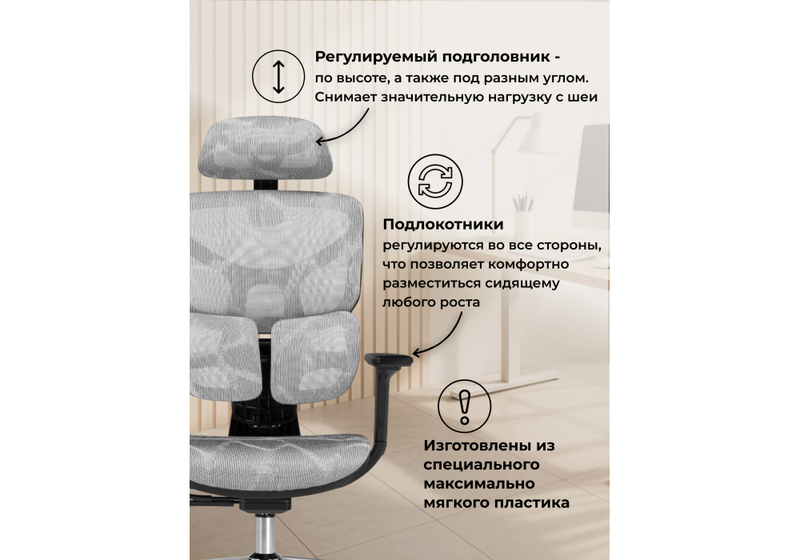 Регулируемый подголовник - по высоте, а также под разным углом. Снимает значительную нагрузку с шеи

Подлокотники регулируются во все стороны, что позволяет комфортно разместиться сидящему любого роста

Изготовлены из специального максимально мягкого пластика