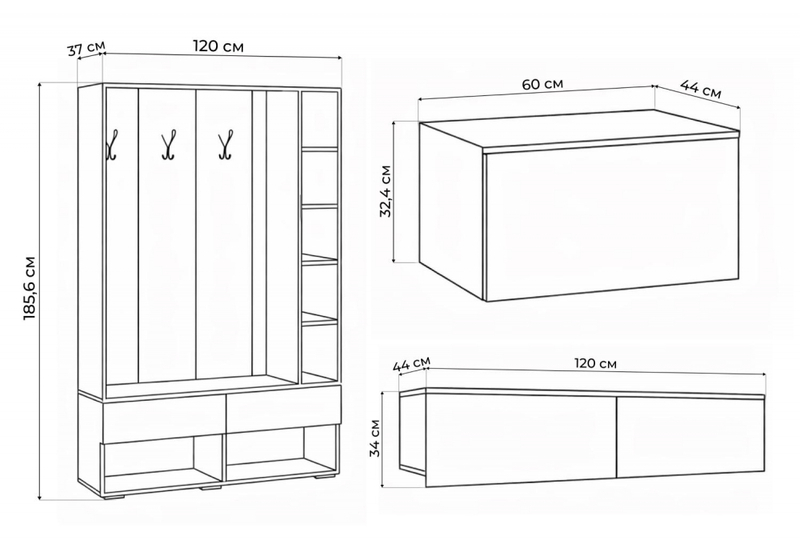 37 см
120 см
185,6 см
60 см
44 см
32,4 см
44 см
120 см
34 см