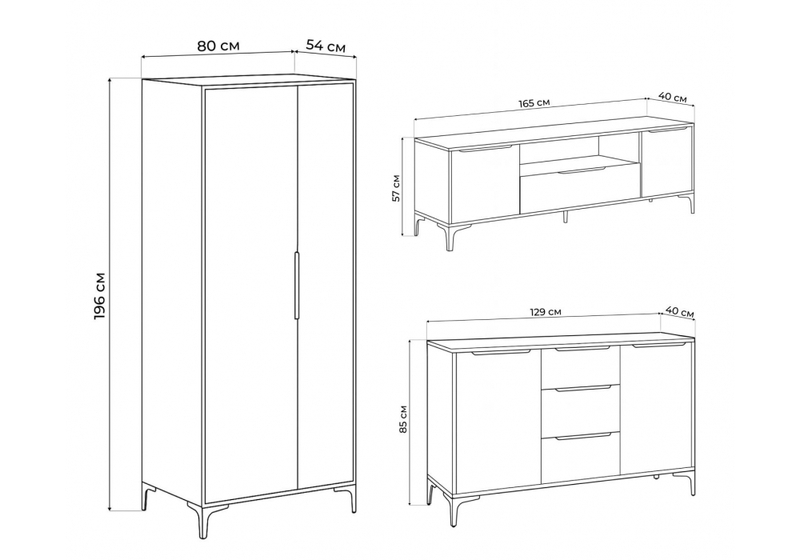 80 см
54 см
196 см
165 см
40 см
57 см
129 см
40 см
85 см