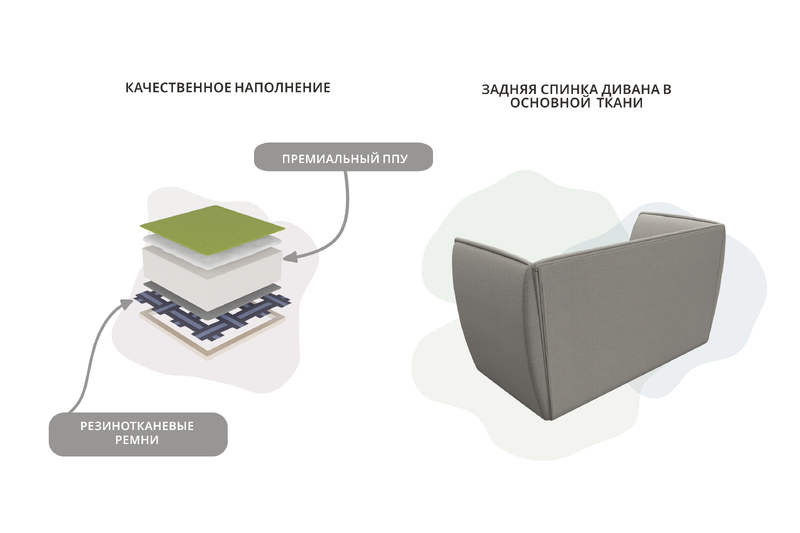 КАЧЕСТВЕННОЕ НАПОЛНЕНИЕ

ПРЕМИАЛЬНЫЙ ППУ

РЕЗИНОТКАНЕВЫЕ РЕМНИ

ЗАДНЯЯ СПИНКА ДИВАНА В ОСНОВНОЙ ТКАНИ